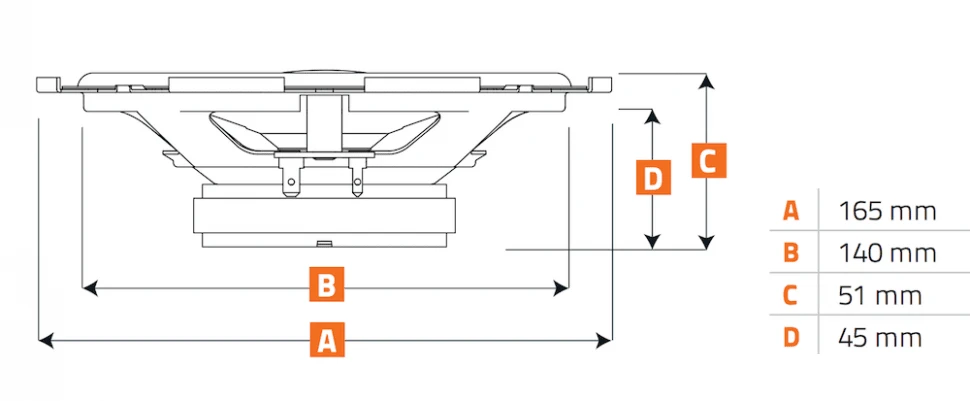 D C B A

| A | 165 mm |
|---|---|
| B | 140 mm |
| C | 51 mm |
| D | 45 mm |